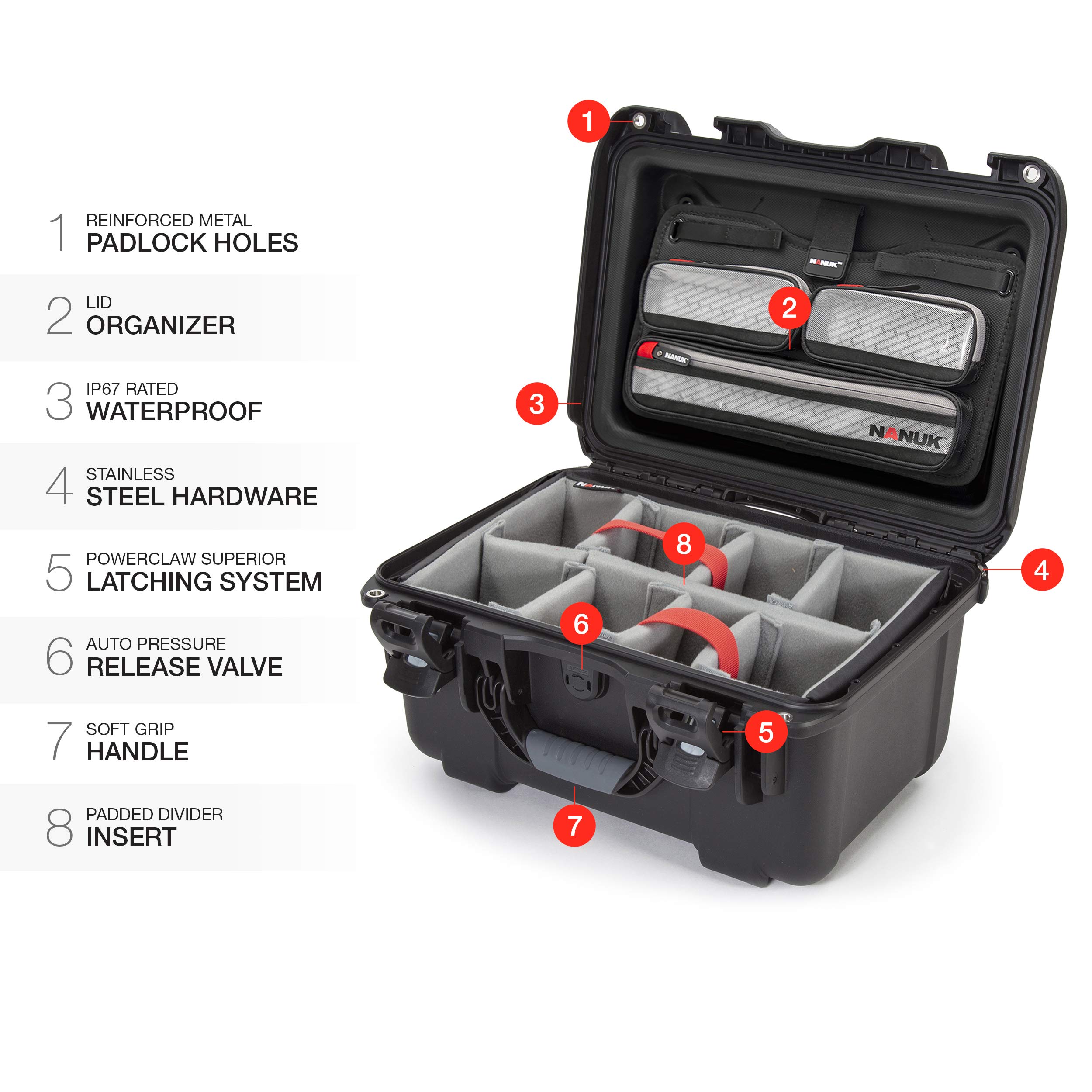 1 REINFORCED METAL
PADLOCK HOLES

2 LID
ORGANIZER

3 IP67 RATED
WATERPROOF

4 STAINLESS
STEEL HARDWARE

5 POWERCLAW SUPERIOR
LATCHING SYSTEM

6 AUTO PRESSURE
RELEASE VALVE

7 SOFT GRIP
HANDLE

8 PADDED DIVIDER
INSERT

1

NANUK

2

NANUK

3

NANUK

NANUK

8

4

6

5

7