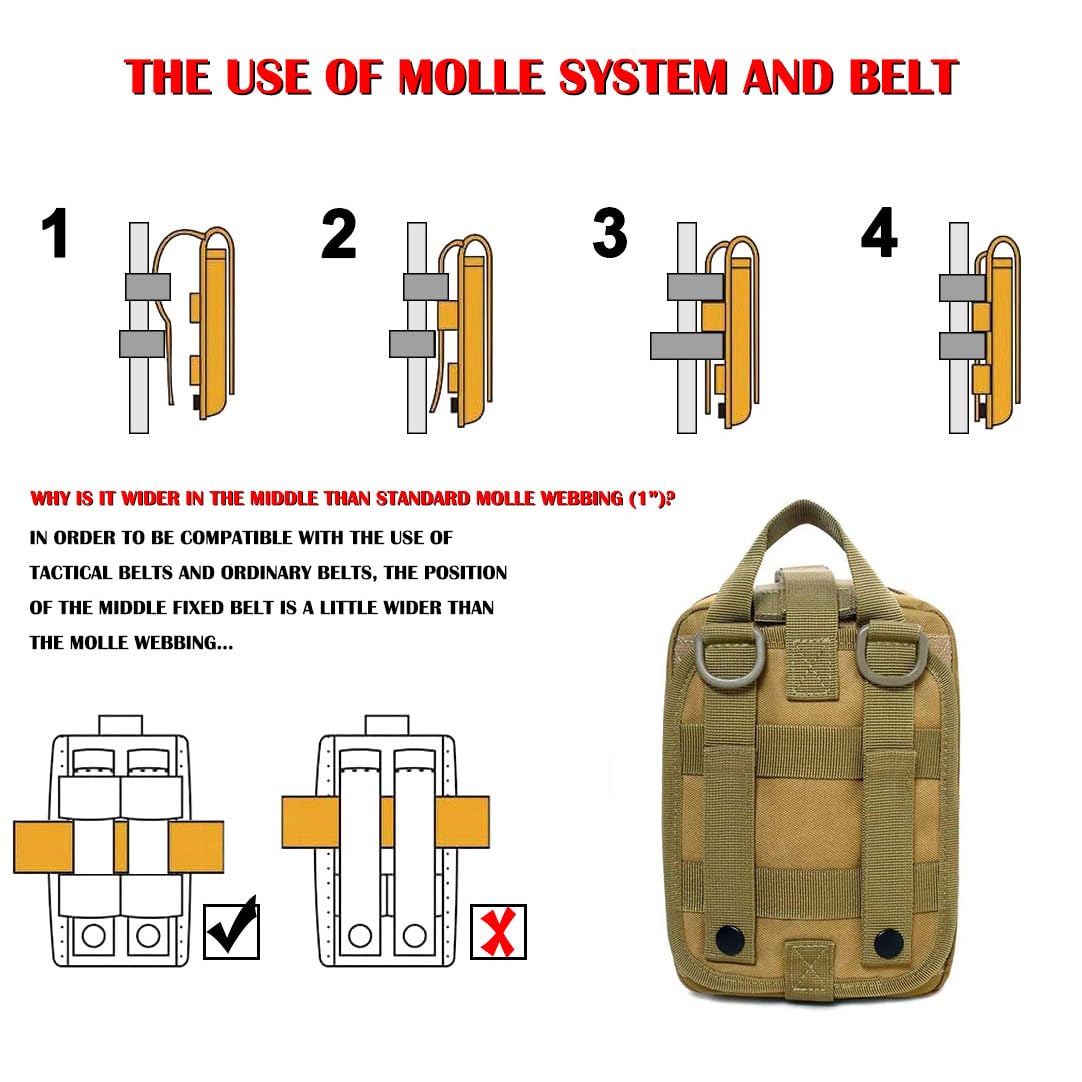 THE USE OF MOLLE SYSTEM AND BELT

1

2

3

4

WHY IS IT WIDER IN THE MIDDLE THAN STANDARD MOLLE WEBBING (1")?

IN ORDER TO BE COMPATIBLE WITH THE USE OF TACTICAL BELTS AND ORDINARY BELTS, THE POSITION OF THE MIDDLE FIXED BELT IS A LITTLE WIDER THAN THE MOLLE WEBBING...