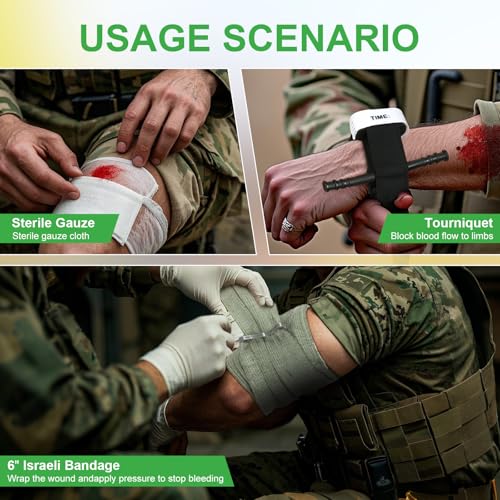 USAGE SCENARIO

Sterile Gauze
Sterile gauze cloth

TIME:

Tourniquet
Block blood flow to limbs

6" Israeli Bandage
Wrap the wound andapply pressure to stop bleeding